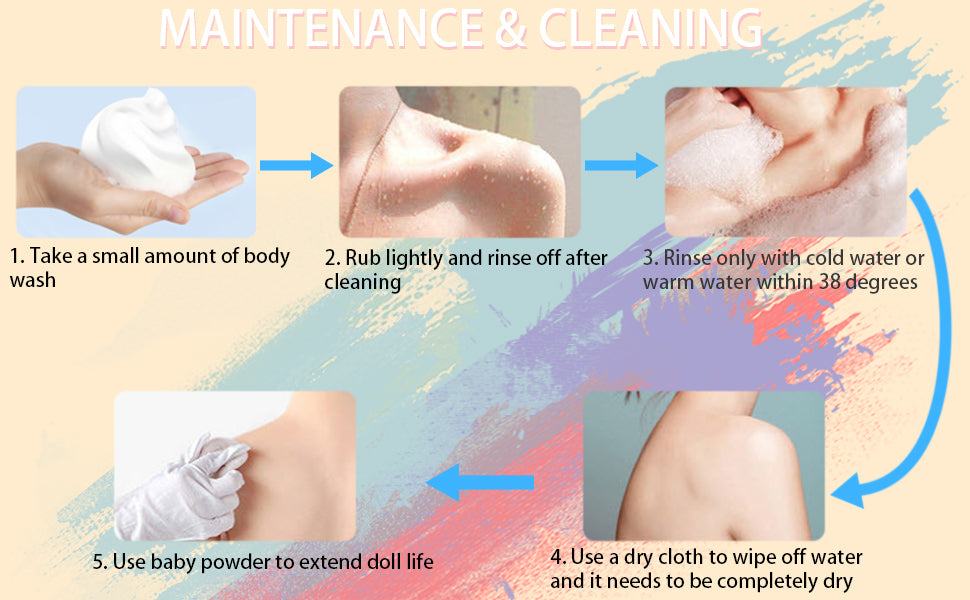 MAINTENANCE & CLEANING

1. Take a small amount of body wash

2. Rub lightly and rinse off after cleaning

3. Rinse only with cold water or warm water within 38 degrees

4. Use a dry cloth to wipe off water and it needs to be completely dry

5. Use baby powder to extend doll life